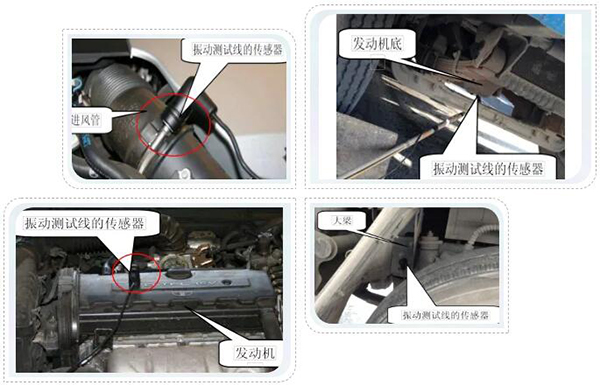 振动测试线的传感器

进风管

发动机底

振动测试线的传感器

振动测试线的传感器

发动机

大梁

振动测试线的传感器